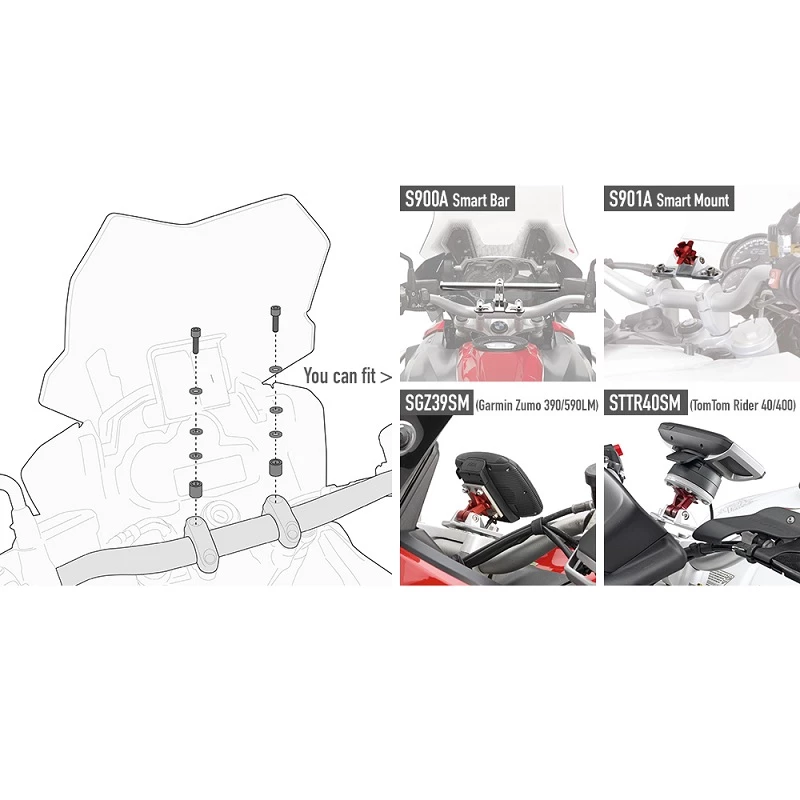 You can fit >

S900A Smart Bar

S901A Smart Mount

SGZ39SM (Garmin Zumo 390/590LM)

STTR40SM (TomTom Rider 40/400)